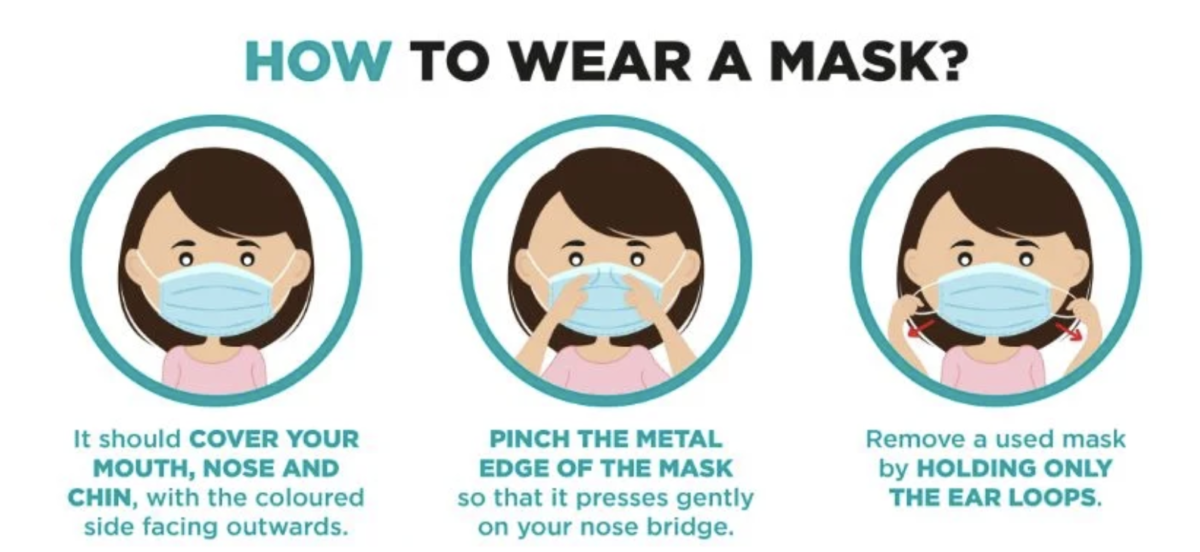 HOW TO WEAR A MASK?

It should COVER YOUR MOUTH, NOSE AND CHIN, with the coloured side facing outwards.

PINCH THE METAL EDGE OF THE MASK so that it presses gently on your nose bridge.

Remove a used mask by HOLDING ONLY THE EAR LOOPS.